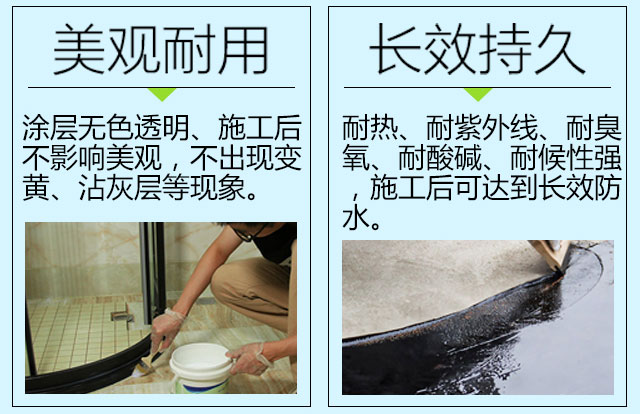 美观耐用

涂层无色透明、施工后不影响美观，不出现变黄、沾灰层等现象。

长效持久

耐热、耐紫外线、耐臭氧、耐酸碱、耐候性强，施工后可达到长效防水。